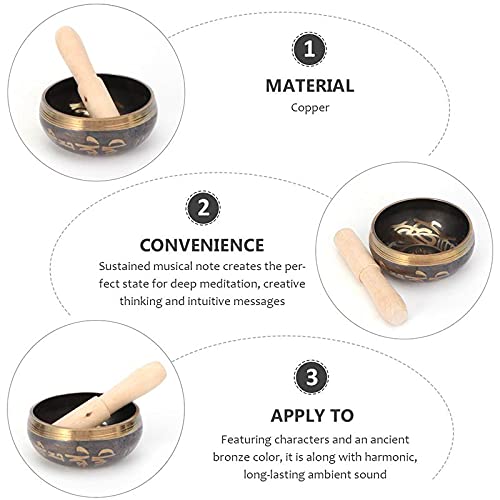 1

MATERIAL

Copper

2

CONVENIENCE

Sustained musical note creates the perfect state for deep meditation, creative thinking and intuitive messages

3

APPLY TO

Featuring characters and an ancient bronze color, it is along with harmonic, long-lasting ambient sound