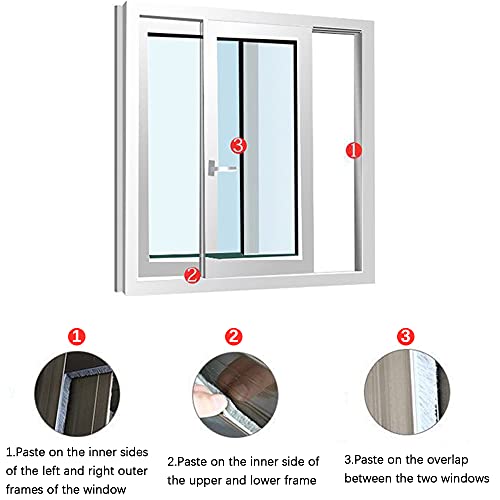 3

1

2

1

2

3

1.Paste on the inner sides of the left and right outer frames of the window

2.Paste on the inner side of the upper and lower frame

3.Paste on the overlap between the two windows