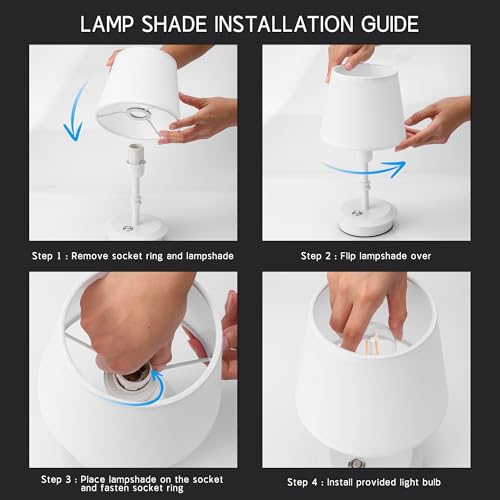 LAMP SHADE INSTALLATION GUIDE

Step 1 : Remove socket ring and lampshade

Step 2 : Flip lampshade over

Step 3 : Place lampshade on the socket and fasten socket ring

Step 4 : Install provided light bulb