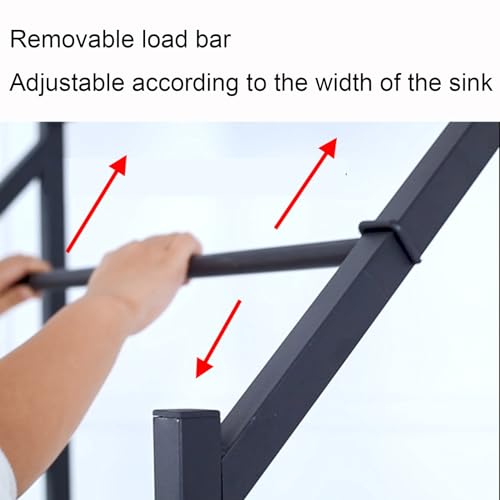 Removable load bar

Adjustable according to the width of the sink