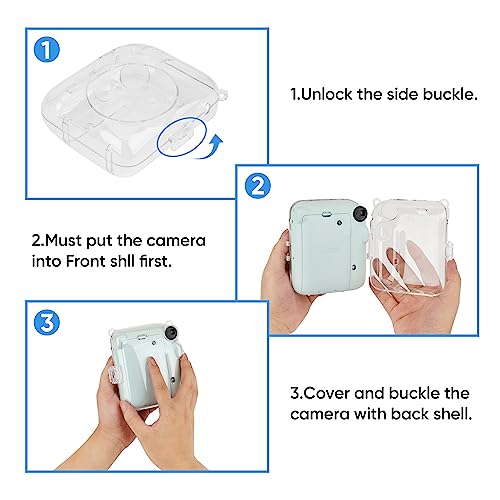 1

1.Unlock the side buckle.

2

2.Must put the camera into Front shll first.

3

3.Cover and buckle the camera with back shell.