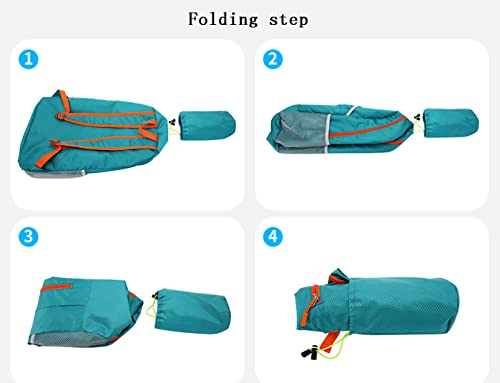 Folding step

1

2

3

4