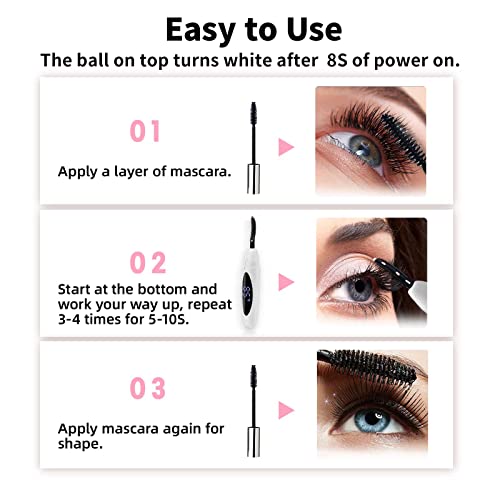 Easy to Use

The ball on top turns white after 8S of power on.

01

Apply a layer of mascara.

02

Start at the bottom and work your way up, repeat 3-4 times for 5-10S.

03

Apply mascara again for shape.