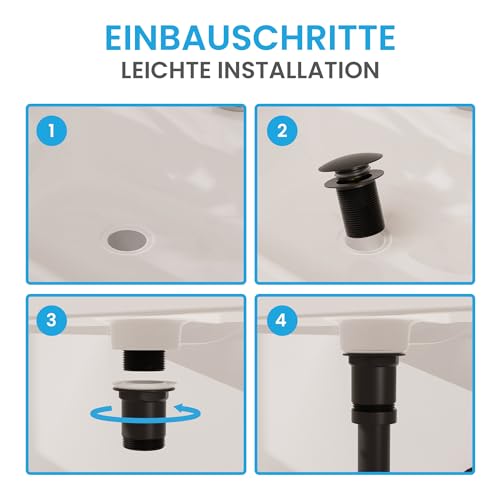 EINBAUSCHRITTE
LEICHTE INSTALLATION

1

2

3

4