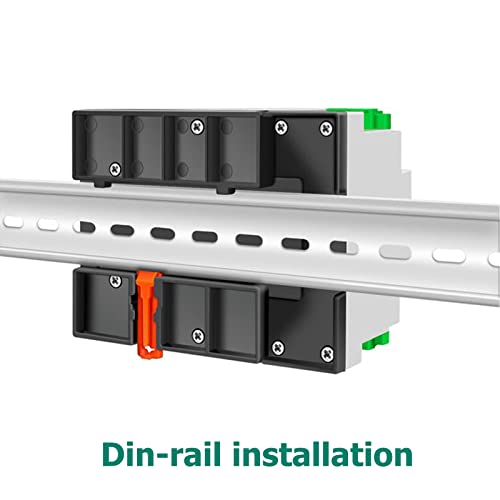 Din-rail installation