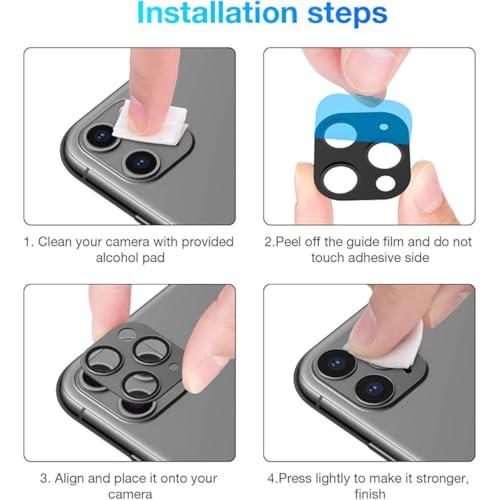 Installation steps

1. Clean your camera with provided alcohol pad

2.Peel off the guide film and do not touch adhesive side

3. Align and place it onto your camera

4.Press lightly to make it stronger, finish