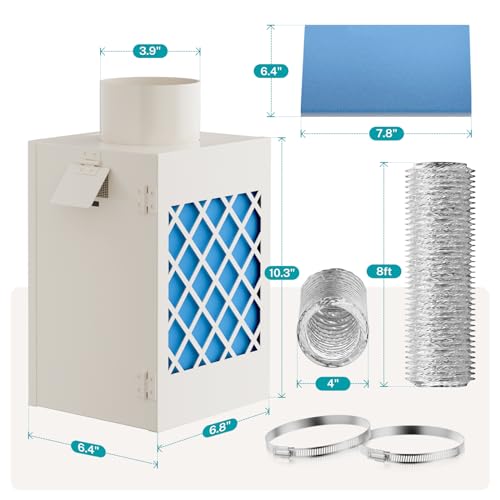 3.9"

6.4"

7.8"

10.3"

8ft

4"

6.8"

6.4"