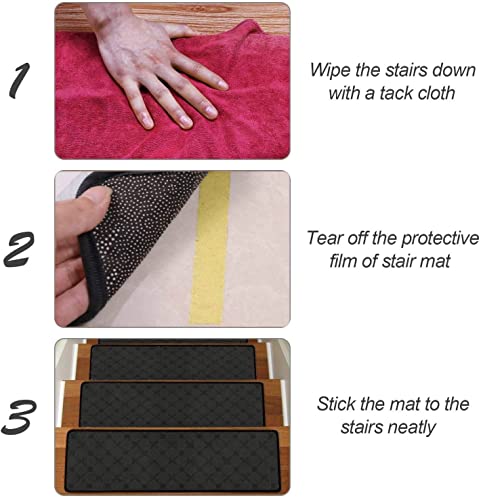 1

Wipe the stairs down with a tack cloth

2

Tear off the protective film of stair mat

3

Stick the mat to the stairs neatly