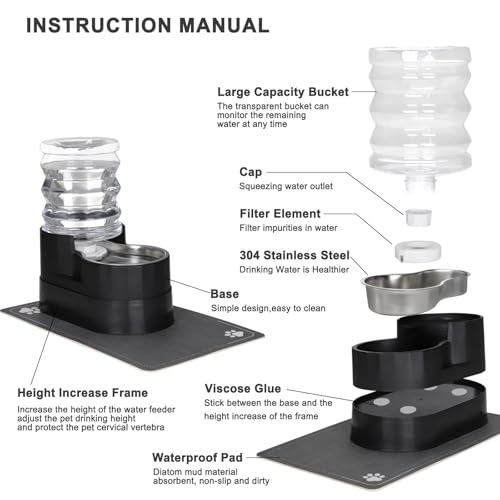 INSTRUCTION MANUAL

Large Capacity Bucket
The transparent bucket can monitor the remaining water at any time

Cap
Squeezing water outlet

Filter Element
Filter impurities in water

304 Stainless Steel
Drinking Water is Healthier

Base
Simple design,easy to clean

Height Increase Frame
Increase the height of the water feeder adjust the pet drinking height and protect the pet cervical vertebra

Viscose Glue
Stick between the base and the height increase of the frame

Waterproof Pad
Diatom mud material absorbent, non-slip and dirty