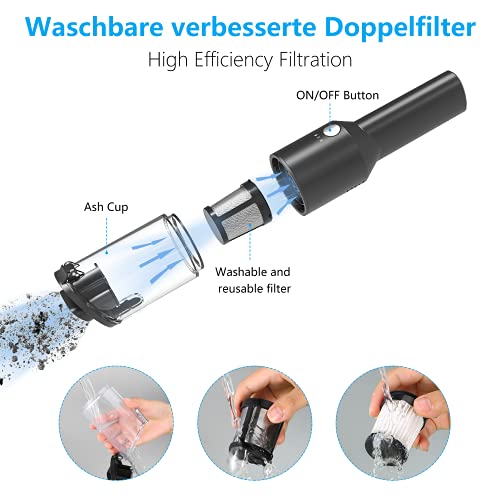 Waschbare verbesserte Doppelfilter

High Efficiency Filtration

ON/OFF Button

Ash Cup

Washable and reusable filter