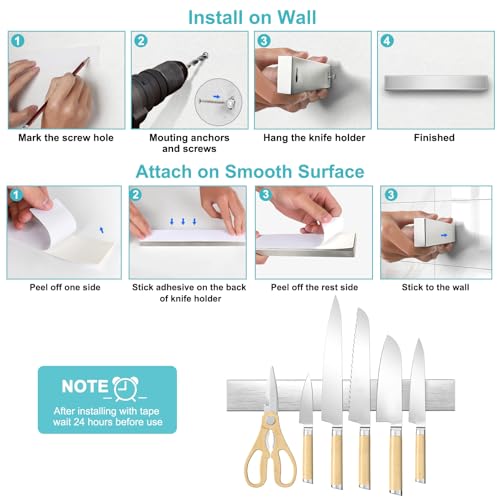 Install on Wall

1
Mark the screw hole

2
Mouting anchors and screws

3
Hang the knife holder

4
Finished

Attach on Smooth Surface

1
Peel off one side

2
Stick adhesive on the back of knife holder

3
Peel off the rest side

3
Stick to the wall

NOTE
After installing with tape wait 24 hours before use