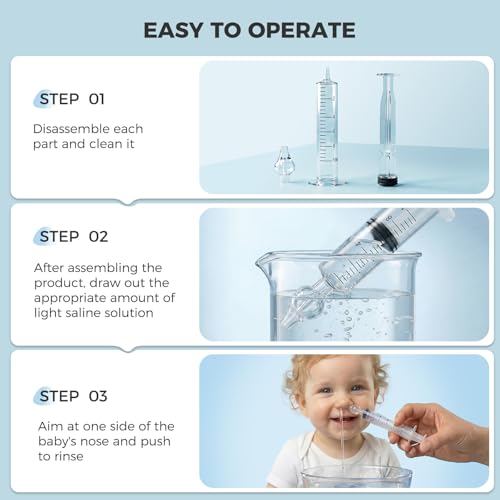 EASY TO OPERATE

STEP 01

Disassemble each part and clean it

STEP 02

After assembling the product, draw out the appropriate amount of light saline solution

STEP 03

Aim at one side of the baby's nose and push to rinse