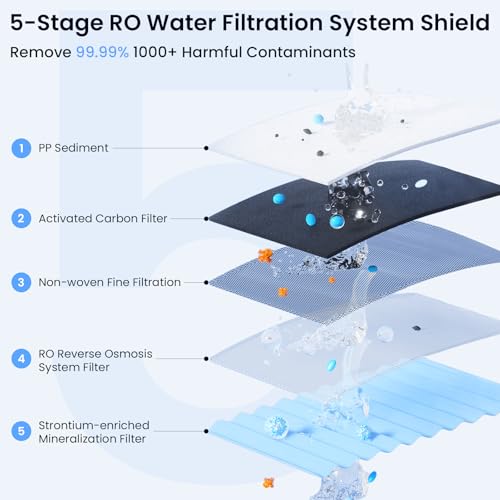 5-Stage RO Water Filtration System Shield

Remove 99.99% 1000+ Harmful Contaminants

1 PP Sediment

2 Activated Carbon Filter

3 Non-woven Fine Filtration

4 RO Reverse Osmosis System Filter

5 Strontium-enriched Mineralization Filter