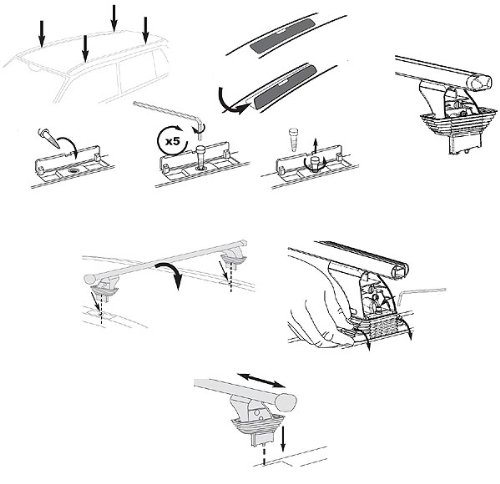 x5