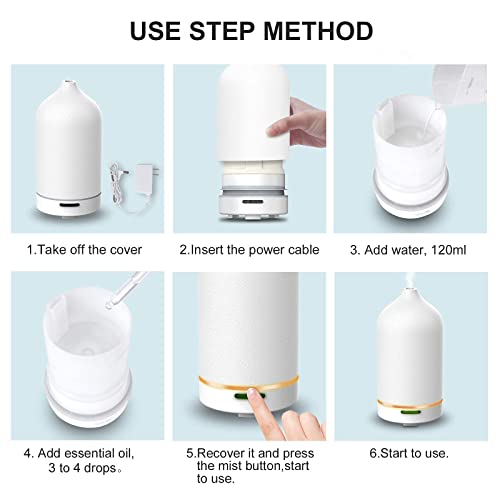 USE STEP METHOD

1.Take off the cover

2.Insert the power cable

3. Add water, 120ml

4. Add essential oil, 3 to 4 drops。

5.Recover it and press the mist button,start to use.

6.Start to use.