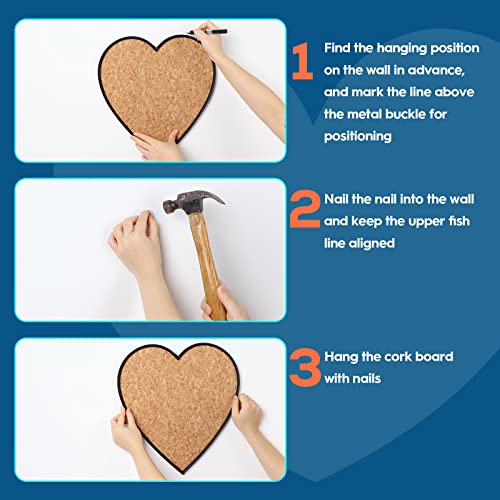 1 Find the hanging position on the wall in advance, and mark the line above the metal buckle for positioning

2 Nail the nail into the wall and keep the upper fish line aligned

3 Hang the cork board with nails