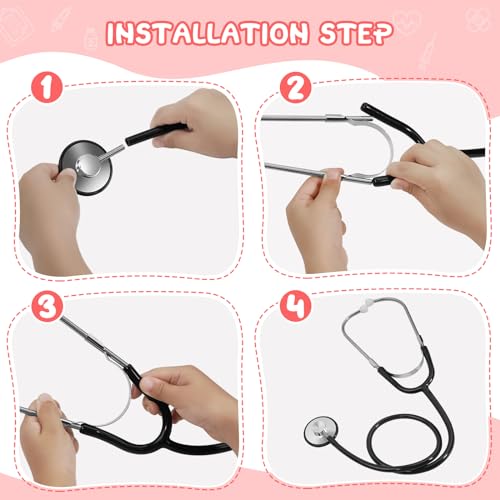 INSTALLATION STEP

1

2

3

4