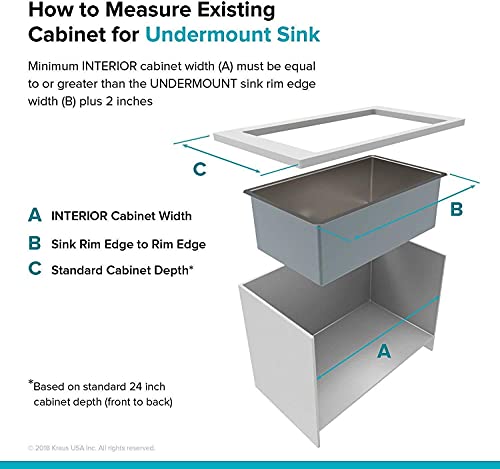 How to Measure Existing Cabinet for Undermount Sink

Minimum INTERIOR cabinet width (A) must be equal to or greater than the UNDERMOUNT sink rim edge width (B) plus 2 inches

C

B

A INTERIOR Cabinet Width
B Sink Rim Edge to Rim Edge
C Standard Cabinet Depth*

A

*Based on standard 24 inch cabinet depth (front to back)

© 2018 Kraus USA Inc. All rights reserved.