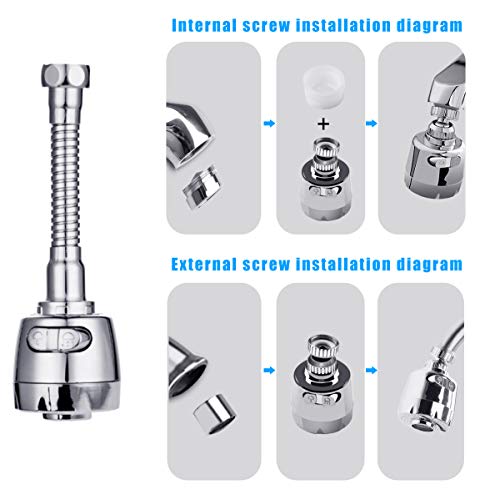 Internal screw installation diagram

+

External screw installation diagram