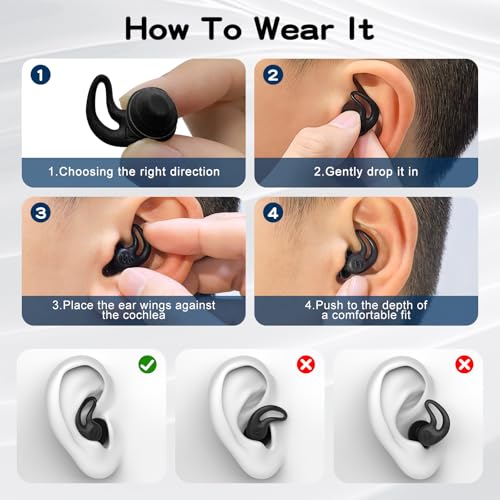 How To Wear It

1

1.Choosing the right direction

2

2.Gently drop it in

3

3.Place the ear wings against the cochlea

4

4.Push to the depth of a comfortable fit