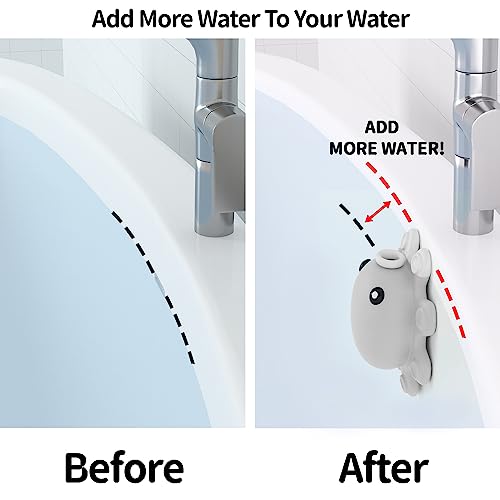 Add More Water To Your Water

ADD MORE WATER!

Before

After