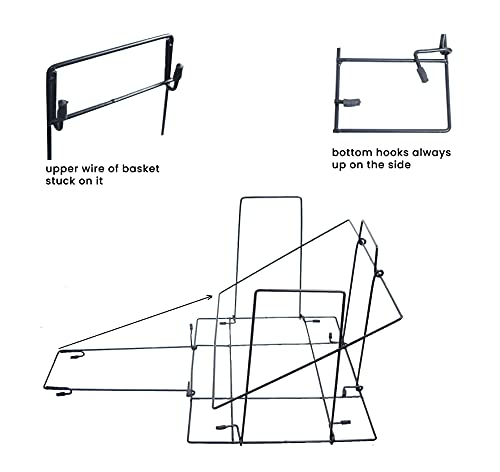 upper wire of basket stuck on it

bottom hooks always up on the side