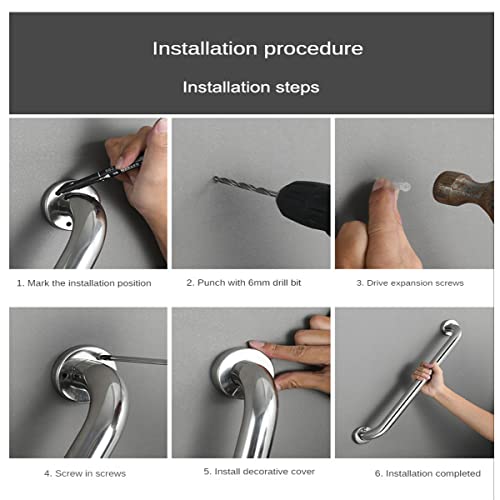 Installation procedure

Installation steps

1. Mark the installation position

2. Punch with 6mm drill bit

3. Drive expansion screws

4. Screw in screws

5. Install decorative cover

6. Installation completed