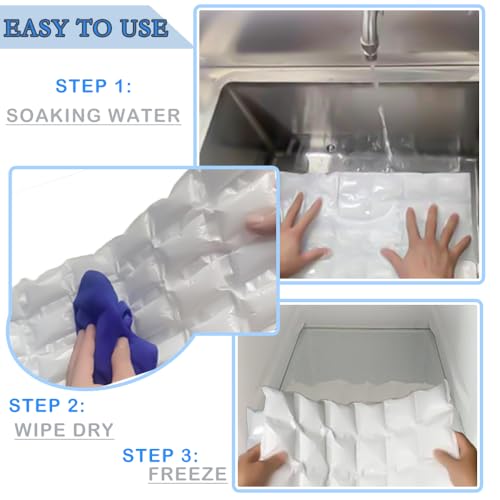 EASY TO USE

STEP 1:
SOAKING WATER

STEP 2:
WIPE DRY

STEP 3:
FREEZE