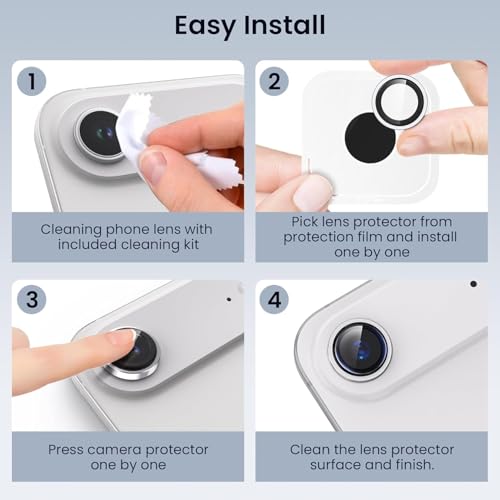 Easy Install

1

Cleaning phone lens with included cleaning kit

2

Pick lens protector from protection film and install one by one

3

Press camera protector one by one

4

Clean the lens protector surface and finish.