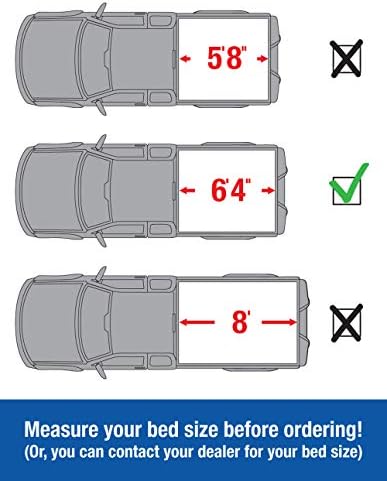 5'8"

6'4"

8'

Measure your bed size before ordering!
(Or, you can contact your dealer for your bed size)