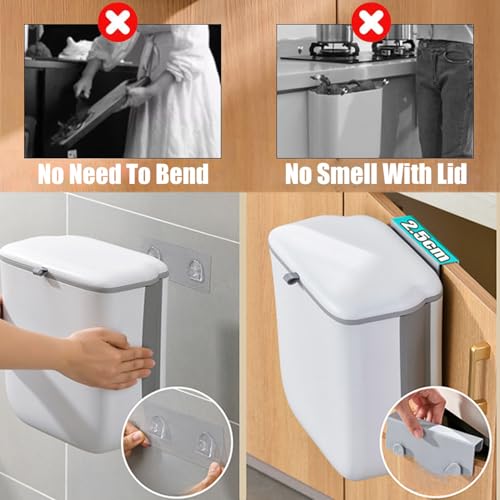 No Need To Bend

No Smell With Lid

2.5cm