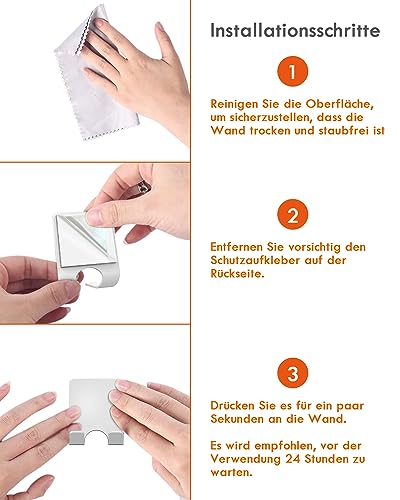 Installationsschritte

1

Reinigen Sie die Oberfläche, um sicherzustellen, dass die Wand trocken und staubfrei ist

2

Entfernen Sie vorsichtig den Schutzaufkleber auf der Rückseite.

3

Drücken Sie es für ein paar Sekunden an die Wand.

Es wird empfohlen, vor der Verwendung 24 Stunden zu warten.