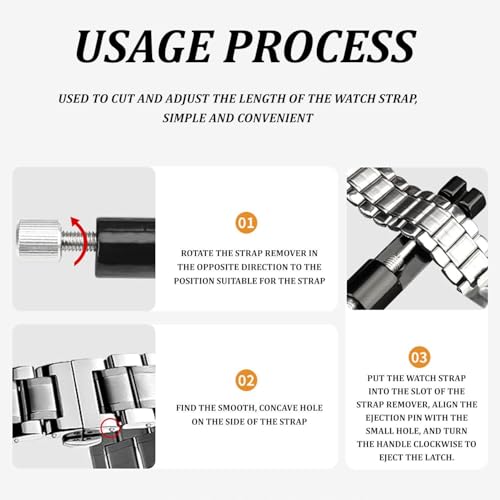 USAGE PROCESS

USED TO CUT AND ADJUST THE LENGTH OF THE WATCH STRAP, SIMPLE AND CONVENIENT

01

ROTATE THE STRAP REMOVER IN THE OPPOSITE DIRECTION TO THE POSITION SUITABLE FOR THE STRAP

02

FIND THE SMOOTH, CONCAVE HOLE ON THE SIDE OF THE STRAP

03

PUT THE WATCH STRAP INTO THE SLOT OF THE STRAP REMOVER, ALIGN THE EJECTION PIN WITH THE SMALL HOLE, AND TURN THE HANDLE CLOCKWISE TO EJECT THE LATCH.