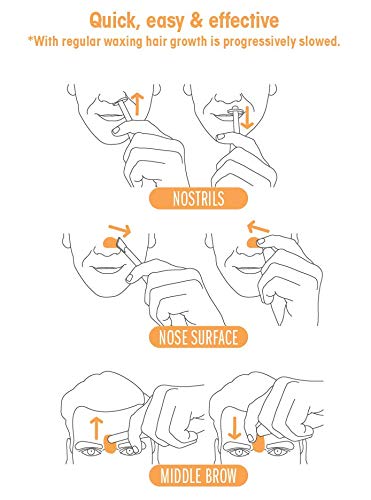 Quick, easy & effective
*With regular waxing hair growth is progressively slowed.

NOSTRILS

NOSE SURFACE

MIDDLE BROW