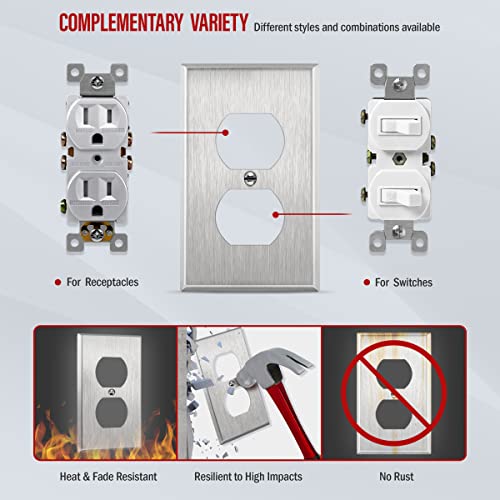 COMPLEMENTARY VARIETY Different styles and combinations available

For Receptacles

For Switches

Heat & Fade Resistant

Resilient to High Impacts

No Rust