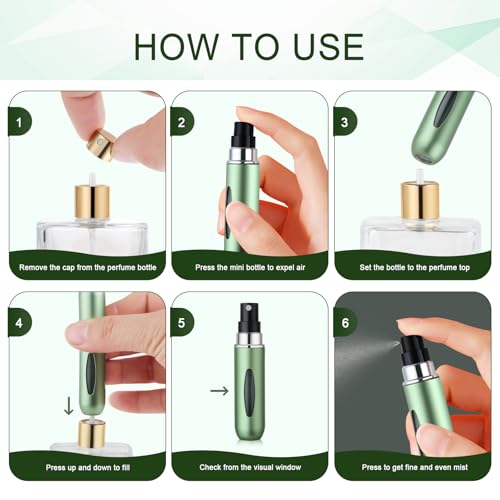 HOW TO USE

1
Remove the cap from the perfume bottle

2
Press the mini bottle to expel air

3
Set the bottle to the perfume top

4
Press up and down to fill

5
Check from the visual window

6
Press to get fine and even mist