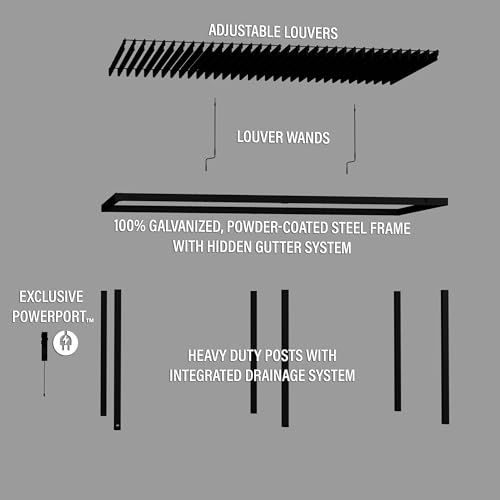 ADJUSTABLE LOUVERS

LOUVER WANDS

100% GALVANIZED, POWDER-COATED STEEL FRAME WITH HIDDEN GUTTER SYSTEM

EXCLUSIVE POWERPORT™

HEAVY DUTY POSTS WITH INTEGRATED DRAINAGE SYSTEM