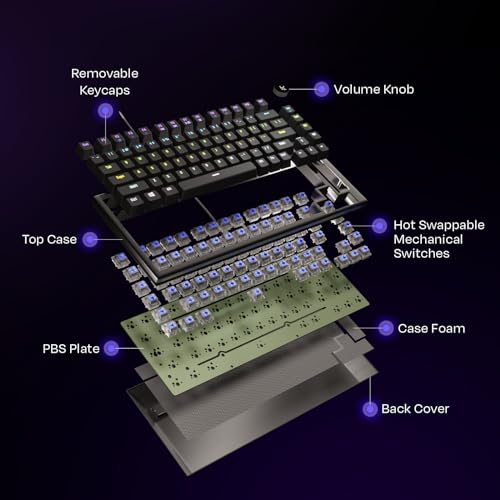 Removable Keycaps

Volume Knob

Top Case

Hot Swappable Mechanical Switches

Case Foam

PBS Plate

Back Cover