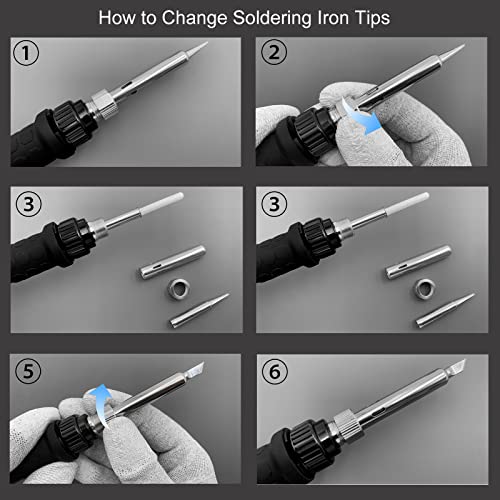 How to Change Soldering Iron Tips

①

②

③

③

⑤

⑥