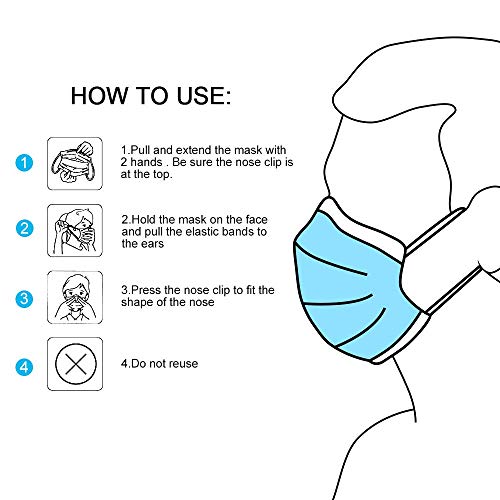 HOW TO USE:

1

1.Pull and extend the mask with 2 hands . Be sure the nose clip is at the top.

2

2.Hold the mask on the face and pull the elastic bands to the ears

3

3.Press the nose clip to fit the shape of the nose

4

4.Do not reuse