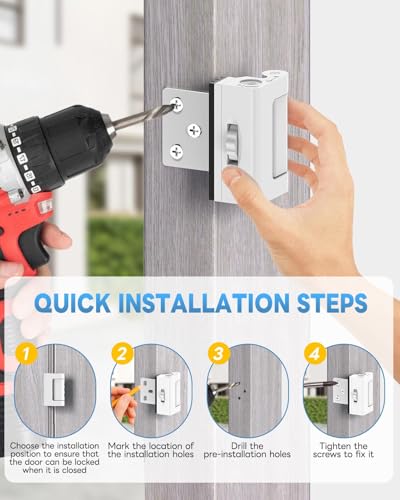 QUICK INSTALLATION STEPS

1
Choose the installation position to ensure that the door can be locked when it is closed

2
Mark the location of the installation holes

3
Drill the pre-installation holes

4
Tighten the screws to fix it