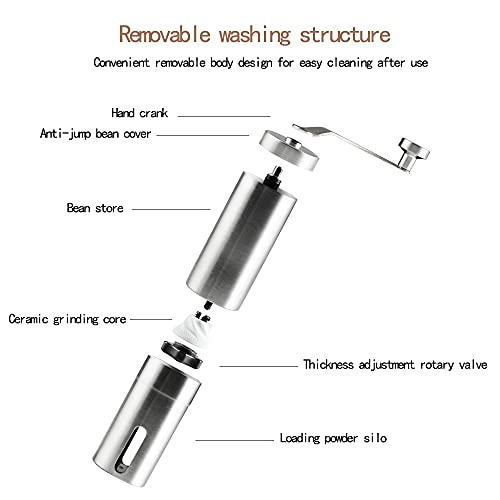 Removable washing structure

Convenient removable body design for easy cleaning after use

Hand crank

Anti-jump bean cover

Bean store

Ceramic grinding core

Thickness adjustment rotary valve

Loading powder silo