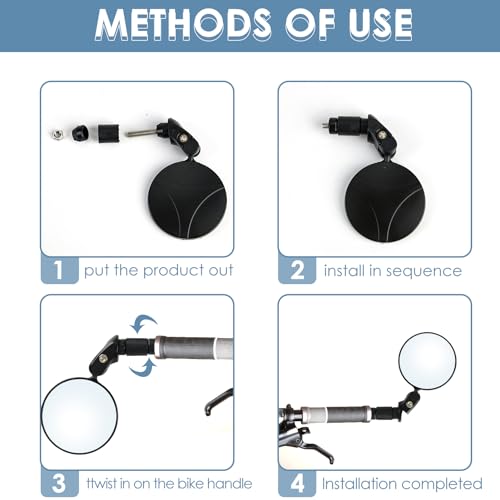 METHODS OF USE

1 put the product out

2 install in sequence

3 ttwist in on the bike handle

4 Installation completed