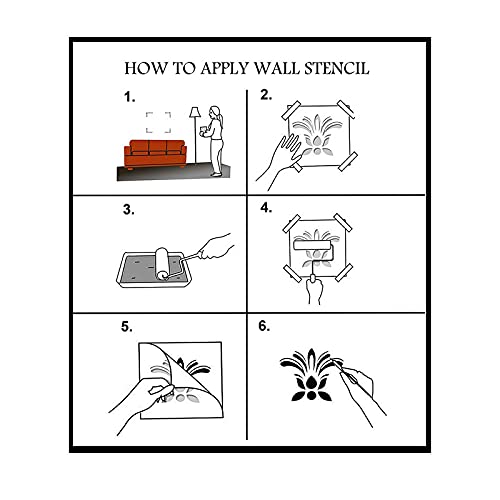 HOW TO APPLY WALL STENCIL

1.

2.

3.

4.

5.

6.