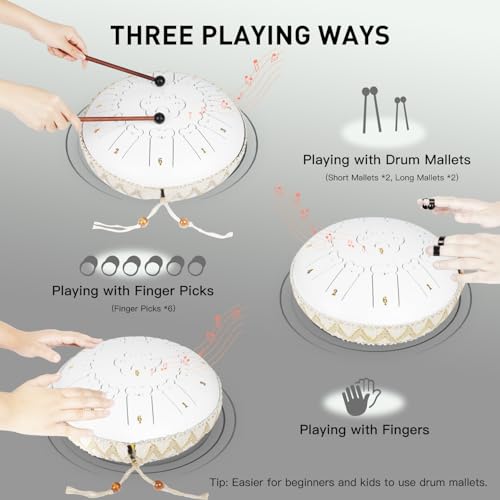 THREE PLAYING WAYS

Playing with Drum Mallets
(Short Mallets *2, Long Mallets *2)

Playing with Finger Picks
(Finger Picks *6)

Playing with Fingers

Tip: Easier for beginners and kids to use drum mallets.