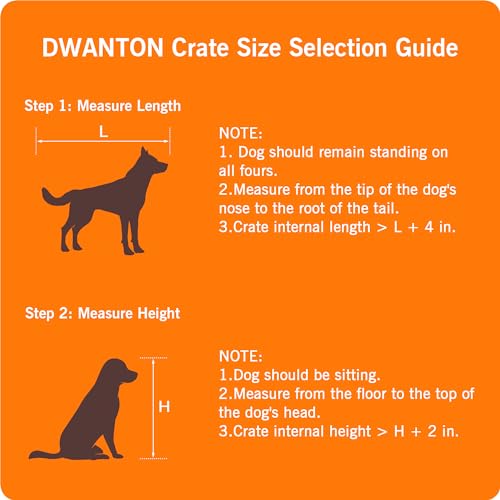 DWANTON Crate Size Selection Guide

Step 1: Measure Length

L

NOTE:
1. Dog should remain standing on all fours.
2.Measure from the tip of the dog's nose to the root of the tail.
3.Crate internal length > L + 4 in.

Step 2: Measure Height

H

NOTE:
1.Dog should be sitting.
2.Measure from the floor to the top of the dog's head.
3.Crate internal height > H + 2 in.