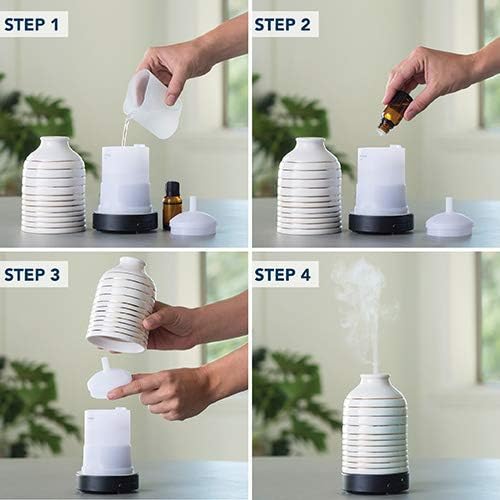 STEP 1

STEP 2

STEP 3

STEP 4