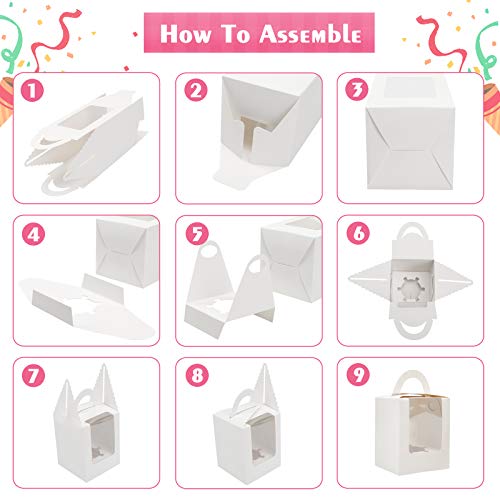 How To Assemble

1

2

3

4

5

6

7

8

9