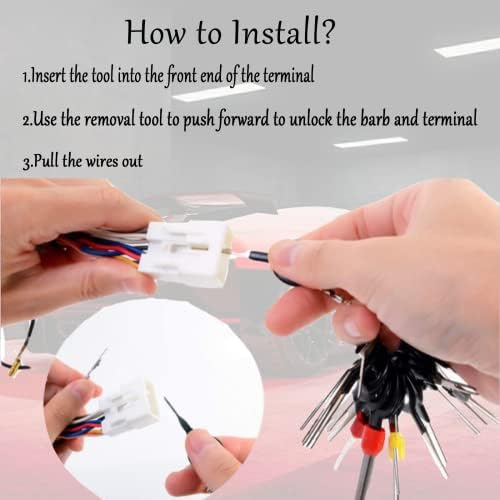 How to Install?

1.Insert the tool into the front end of the terminal

2.Use the removal tool to push forward to unlock the barb and terminal

3.Pull the wires out