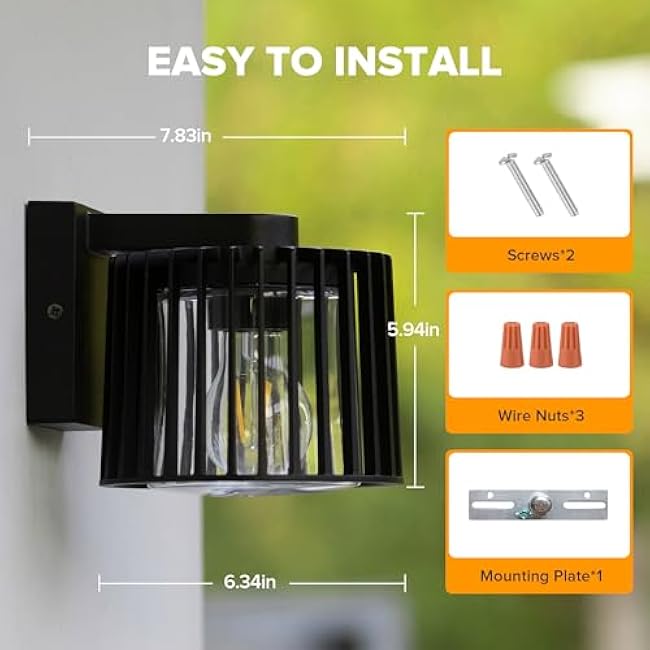 EASY TO INSTALL

7.83in

5.94in

6.34in

Screws*2

Wire Nuts*3

Mounting Plate*1